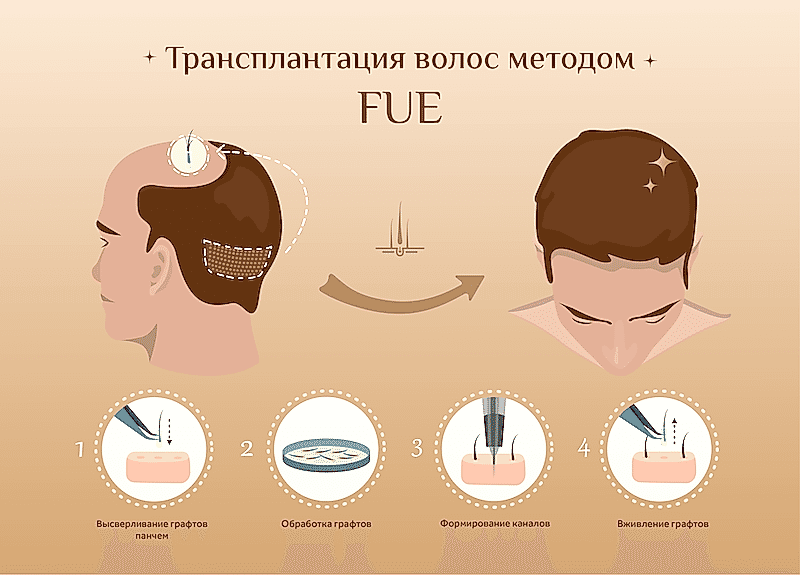 Трансплантация волос методом FUE

1
Высверливание графтов панчем

2
Обработка графтов

3
Формирование каналов

4
Вживление графтов